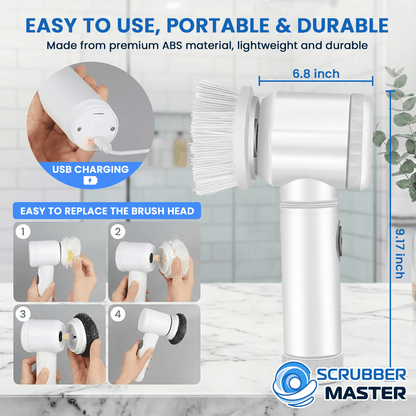 EASY TO USE, PORTABLE & DURABLE

Made from premium ABS material, lightweight and durable

USB CHARGING

6.8 inch

9.17 inch

EASY TO REPLACE THE BRUSH HEAD

1

2

3

4

SCRUBBER MASTER